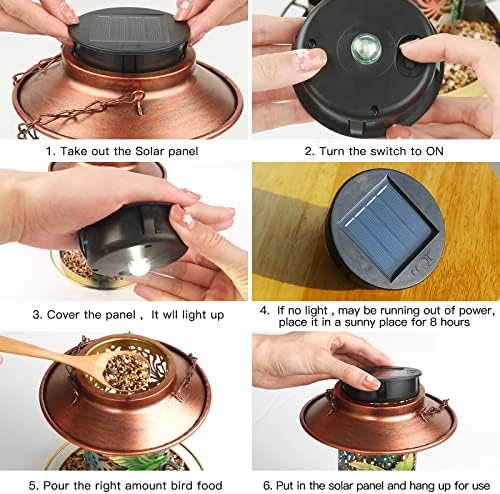 1. Take out the Solar panel

2. Turn the switch to ON

3. Cover the panel , It wll light up

4. If no light , may be running out of power, place it in a sunny place for 8 hours

5. Pour the right amount bird food

6. Put in the solar panel and hang up for use